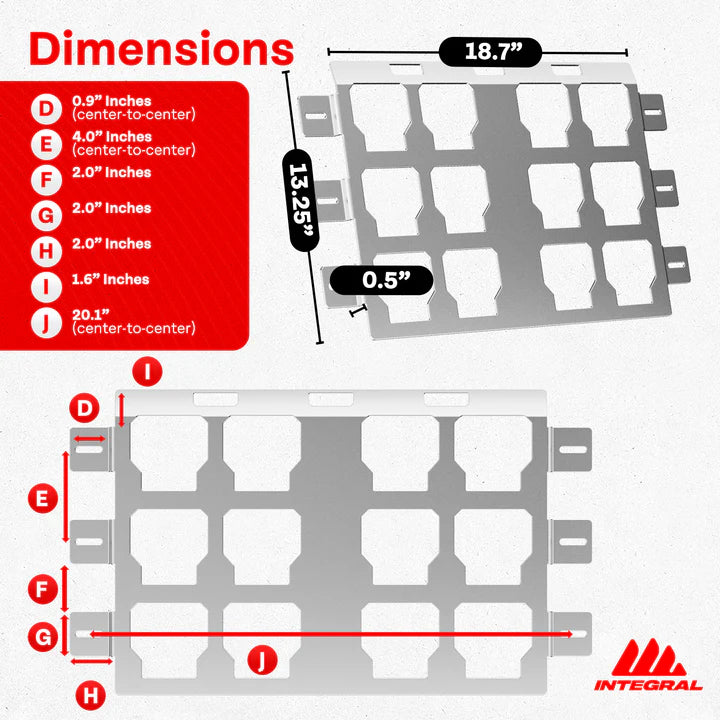 Dimensions

D 0.9” Inches (center-to-center)
E 4.0” Inches (center-to-center)
F 2.0” Inches
G 2.0” Inches
H 2.0” Inches
I 1.6” Inches
J 20.1” (center-to-center)

18.7”
13.25”
0.5”

I
D
E
F
G
J
H

INTEGRAL